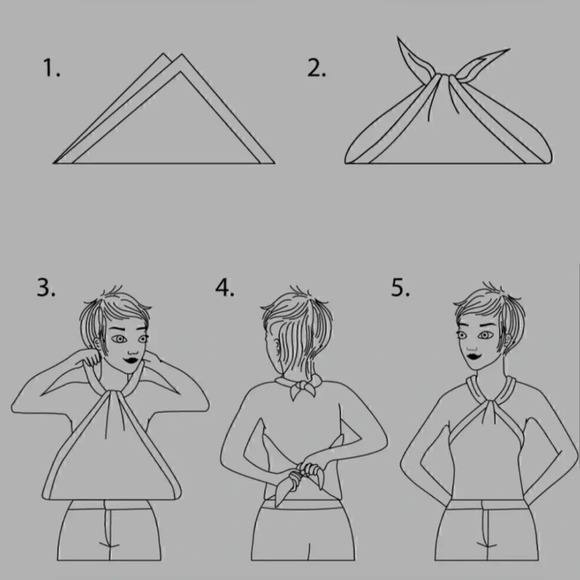 1.

2.

3.

4.

5.